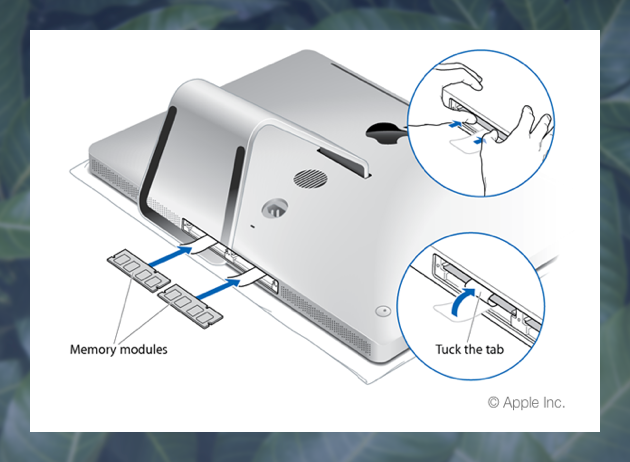 Memory modules

Tuck the tab

© Apple Inc.